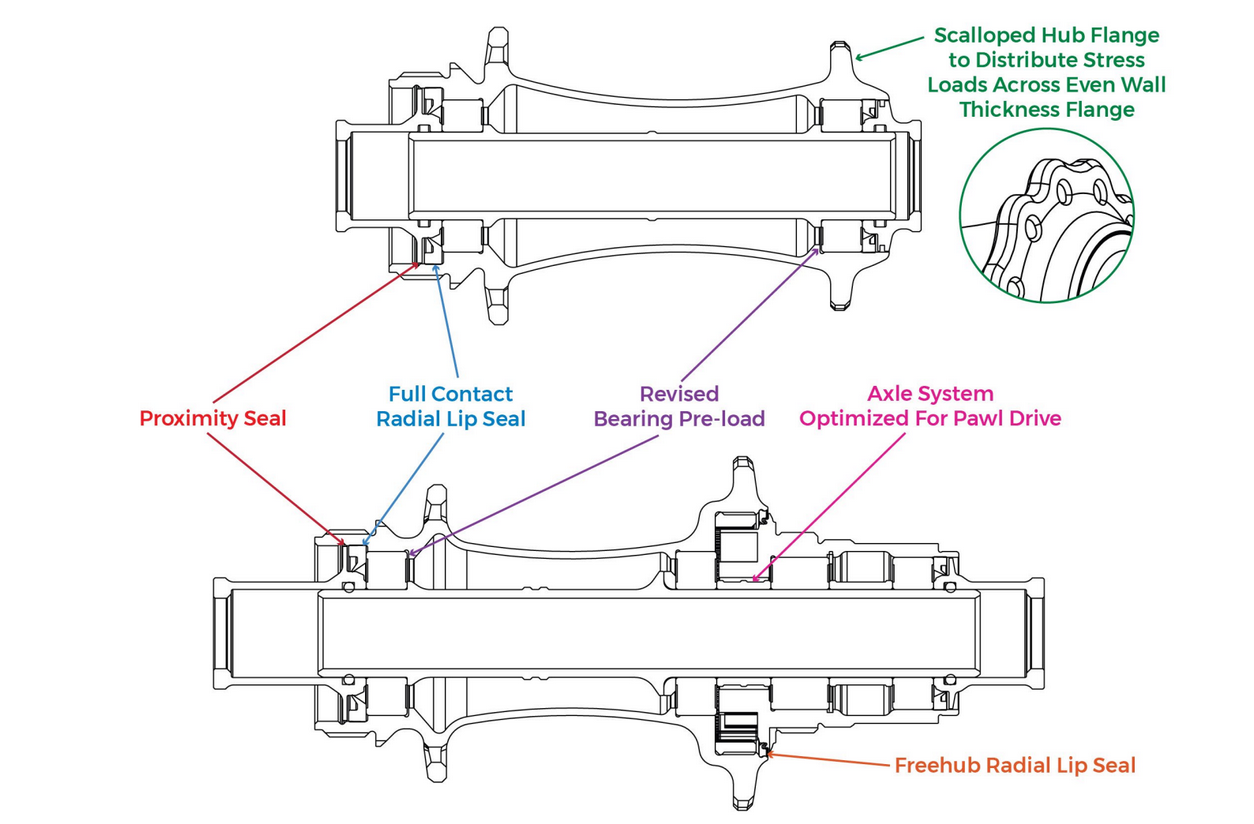 Scalloped Hub Flange to Distribute Stress Loads Across Even Wall Thickness Flange

Proximity Seal

Full Contact Radial Lip Seal

Revised Bearing Pre-load

Axle System Optimized For Pawl Drive

Freehub Radial Lip Seal